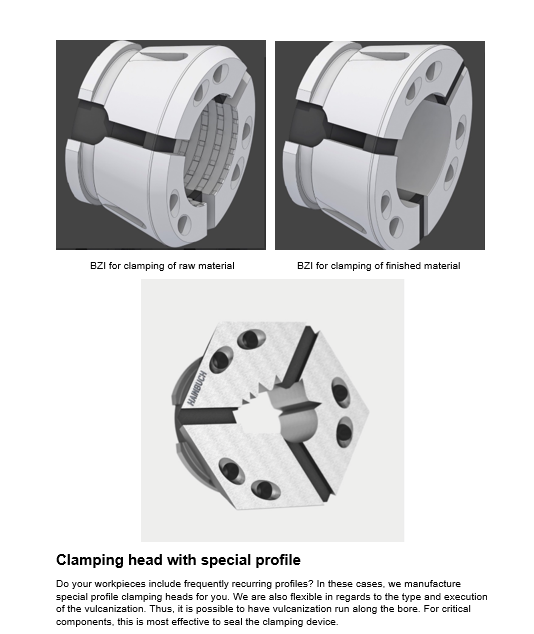 BZI for clamping of raw material

BZI for clamping of finished material

HAINBUCH

Clamping head with special profile

Do your workpieces include frequently recurring profiles? In these cases, we manufacture special profile clamping heads for you. We are also flexible in regards to the type and execution of the vulcanization. Thus, it is possible to have vulcanization run along the bore. For critical components, this is most effective to seal the clamping device.